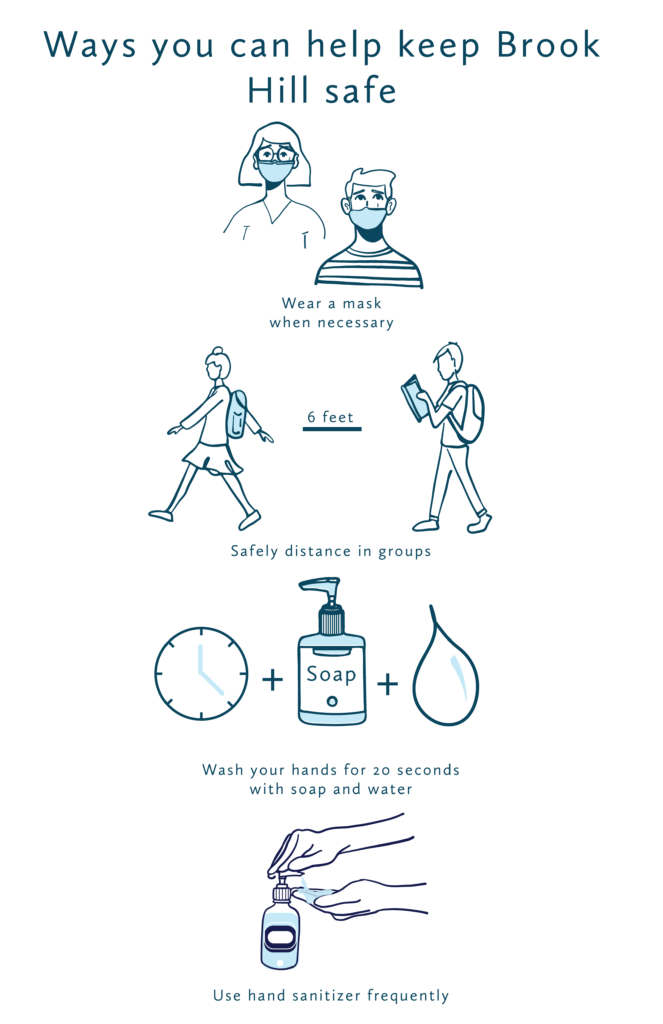 Ways you can help keep Brook Hill safe

Wear a mask when necessary

6 feet

Safely distance in groups

Soap

+ +

Wash your hands for 20 seconds with soap and water

Use hand sanitizer frequently